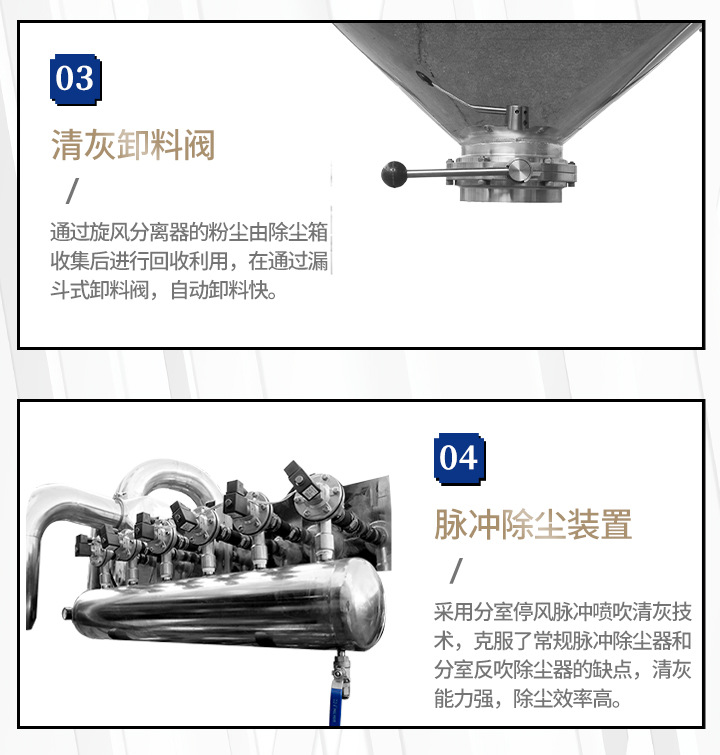 03

清灰卸料阀

/

通过旋风分离器的粉尘由除尘箱收集后进行回收利用，在通过漏斗式卸料阀，自动卸料快。

04

脉冲除尘装置

/

采用分室停风脉冲喷吹清灰技术，克服了常规脉冲除尘器和分室反吹除尘器的缺点，清灰能力强，除尘效率高。